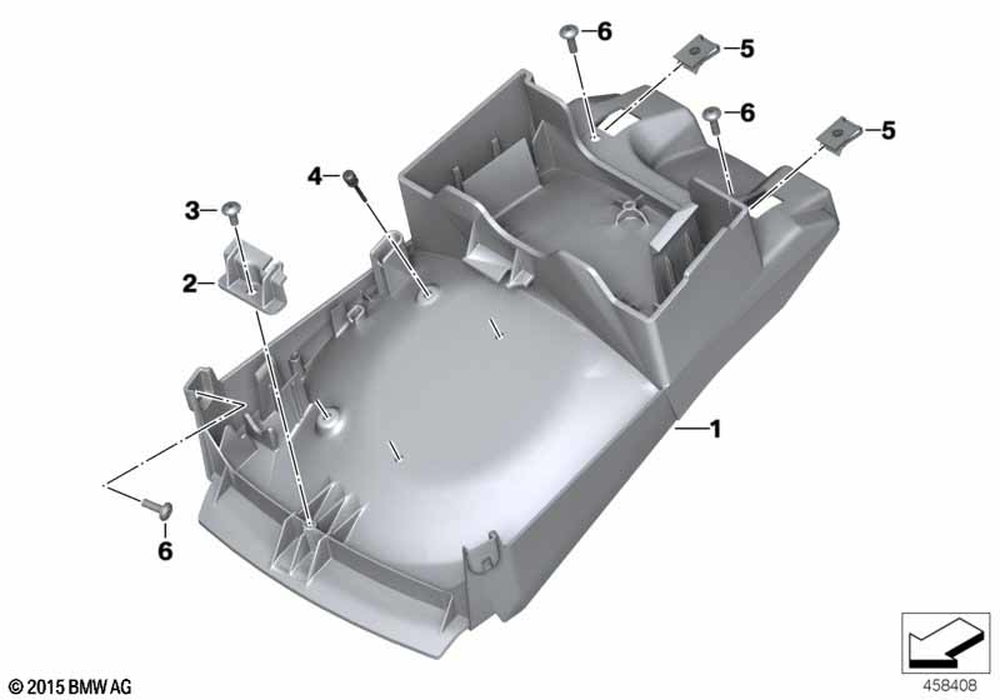 6
5
6
5
4
3
2
1
6
© 2015 BMW AG
458408