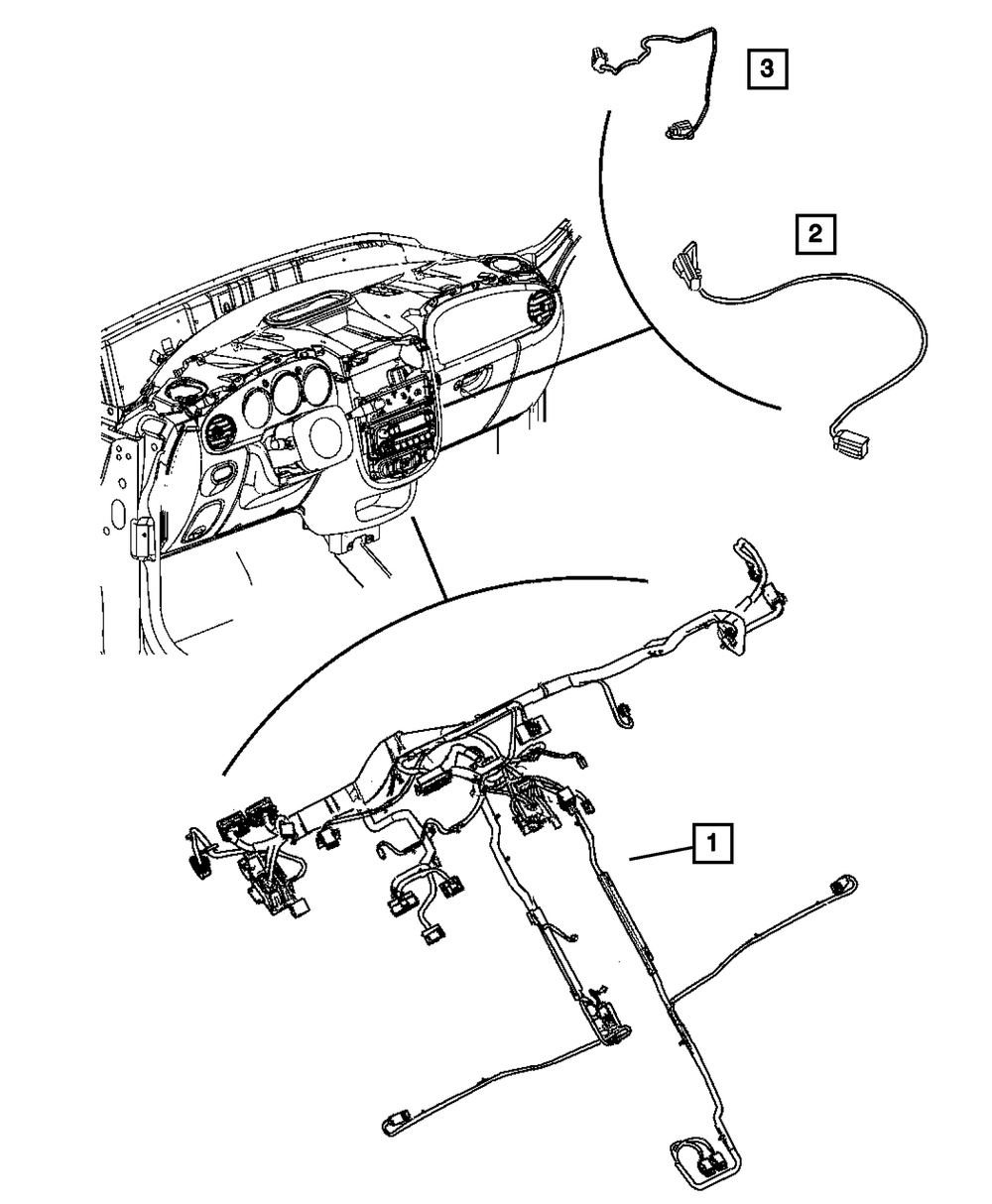 3

2

1