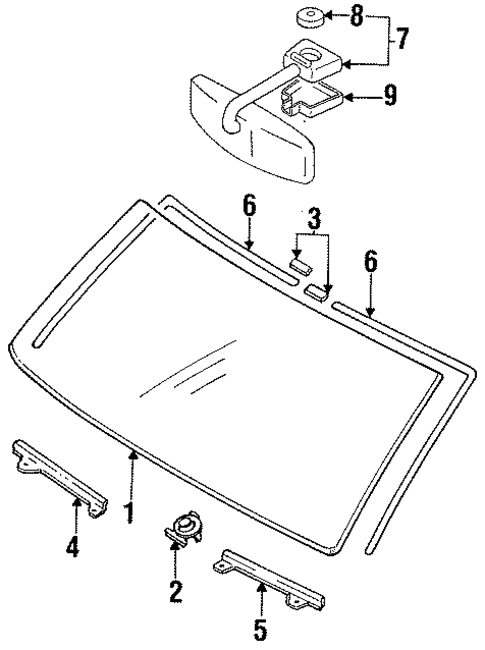 8
7
9
6
3
6
1
4
2
5