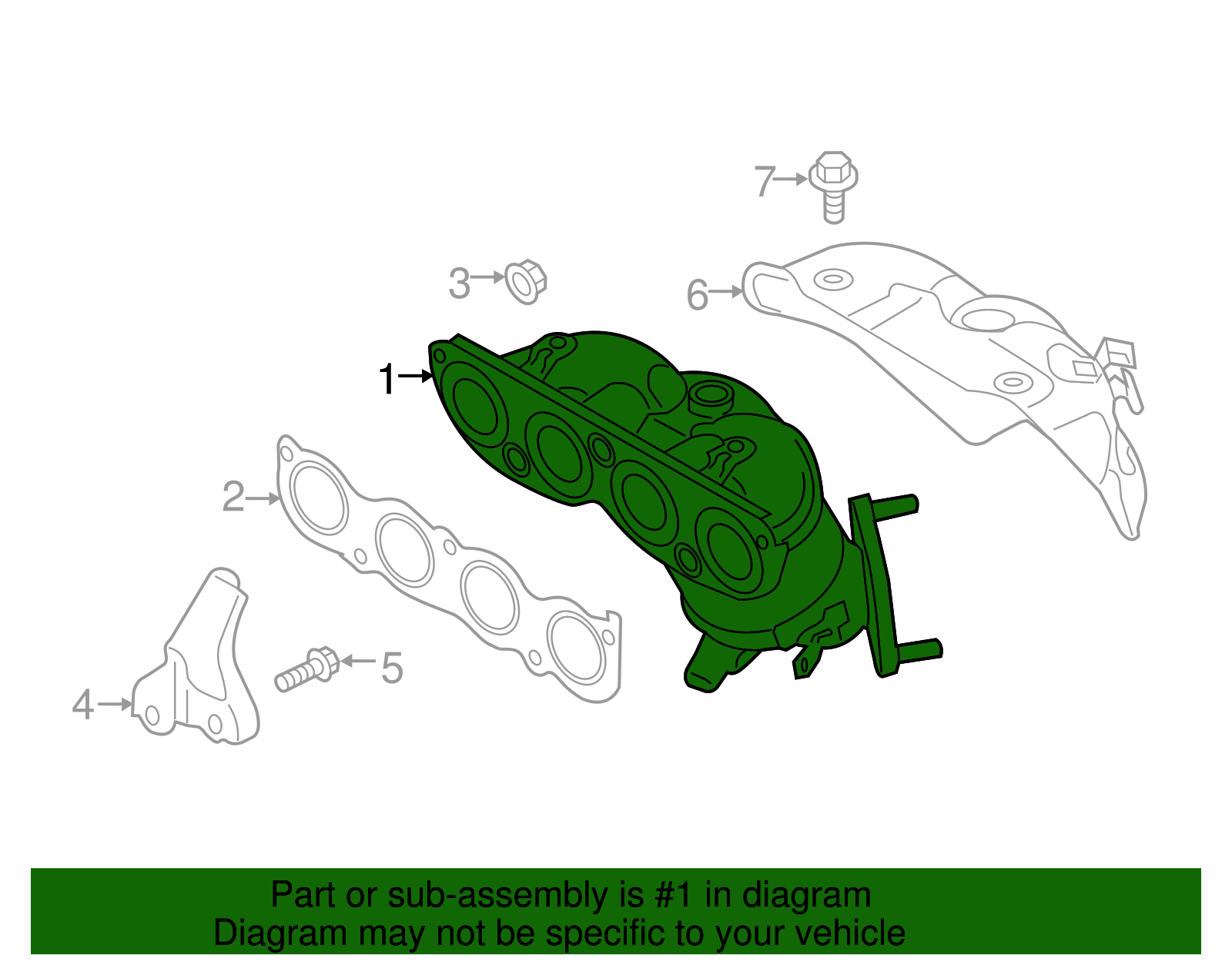 7
3
6
1
2
5
4

Part or sub-assembly is #1 in diagram
Diagram may not be specific to your vehicle