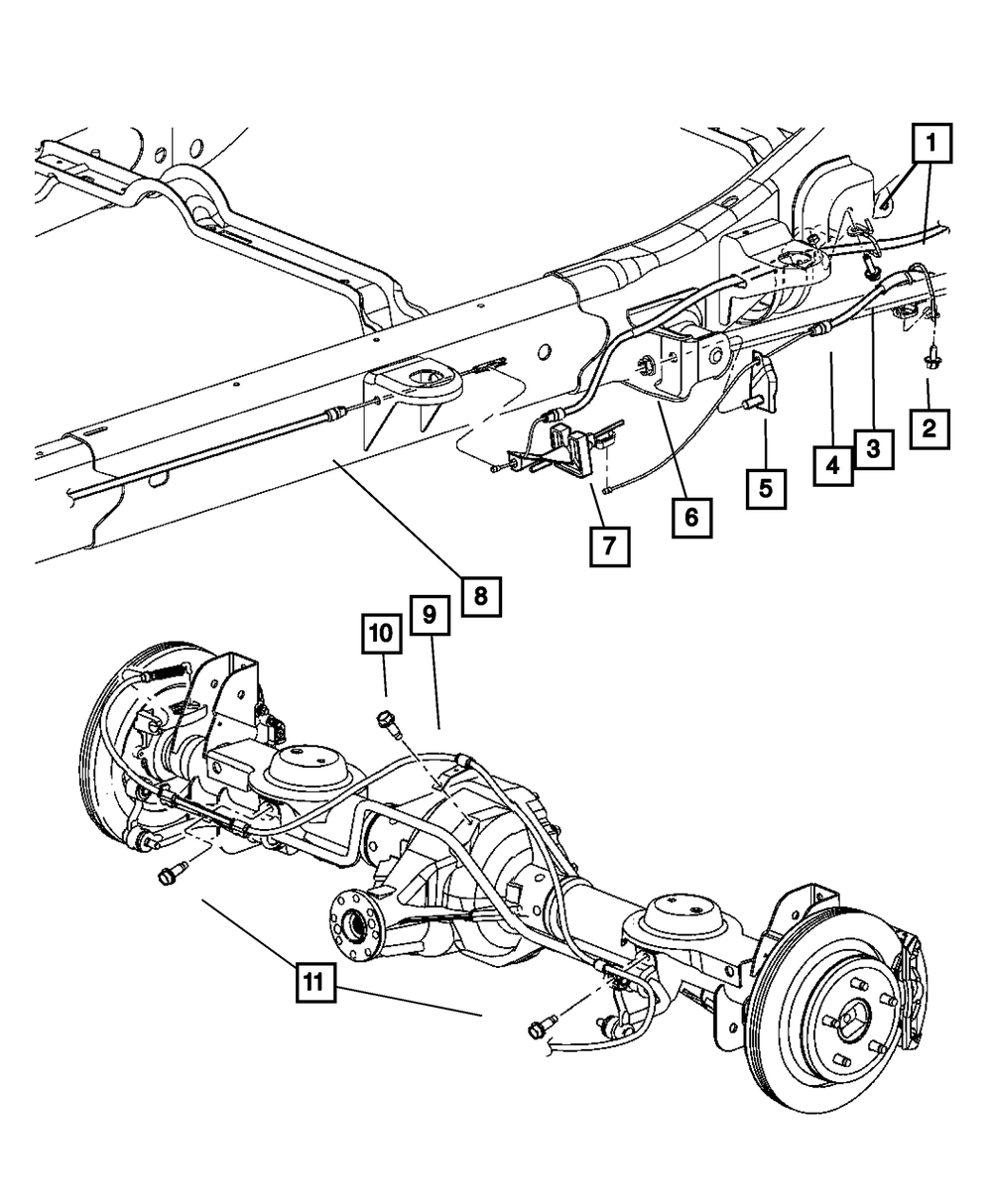 1
2
3
4
5
6
7
8
9
10
11