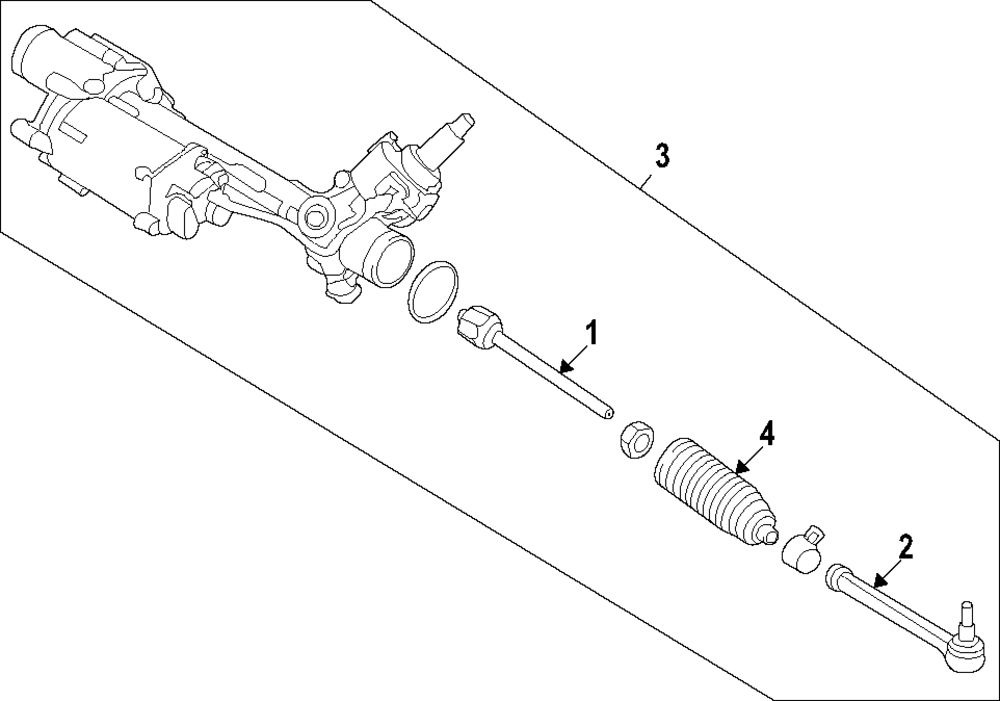 3
1
4
2