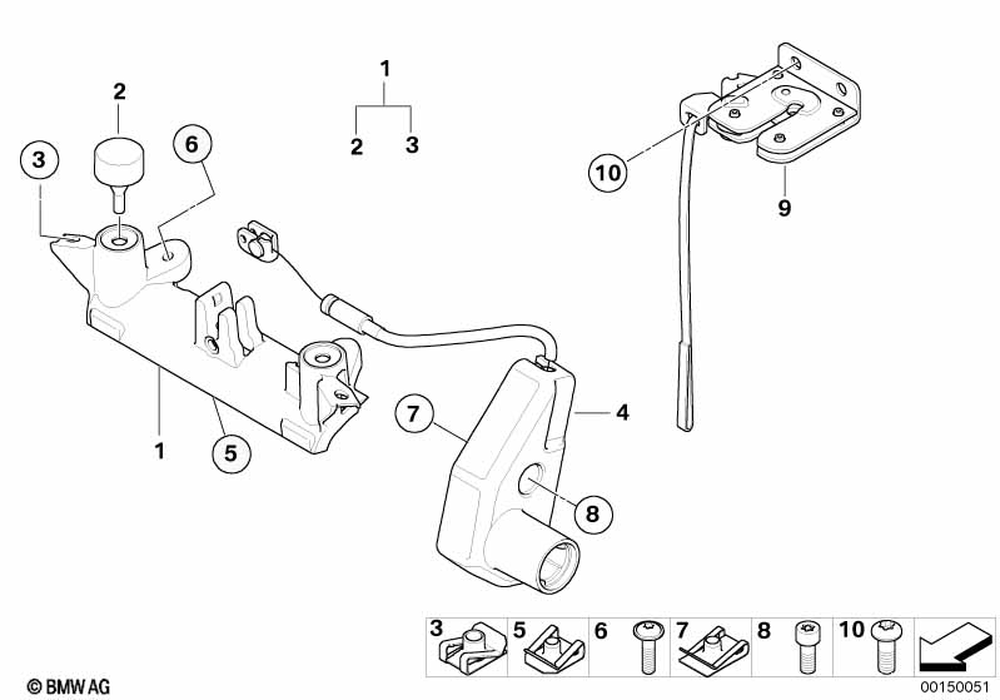 1
2 3
2
3
6
10
9
1
5
7
4
8
3 5 6 7 8 10
© BMW AG
00150051