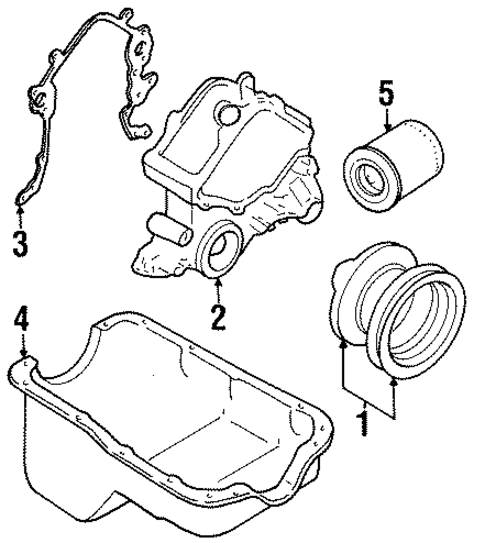 5
3
2
4
1