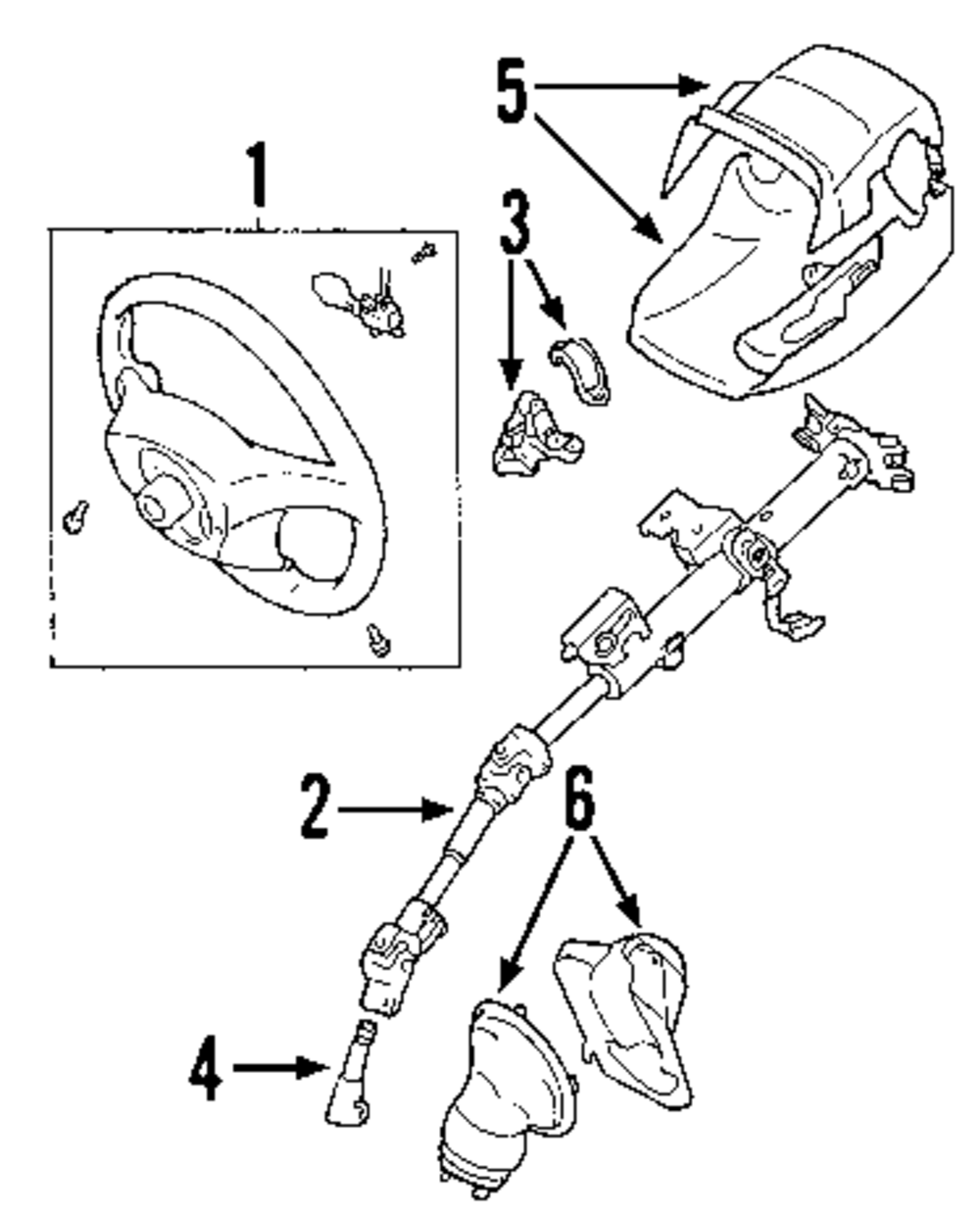 5
1
3
2
6
4