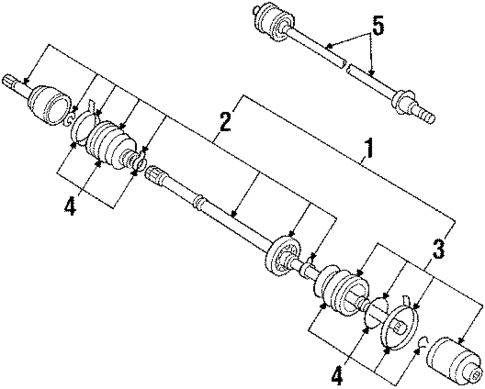 5
2
1
4
3
4