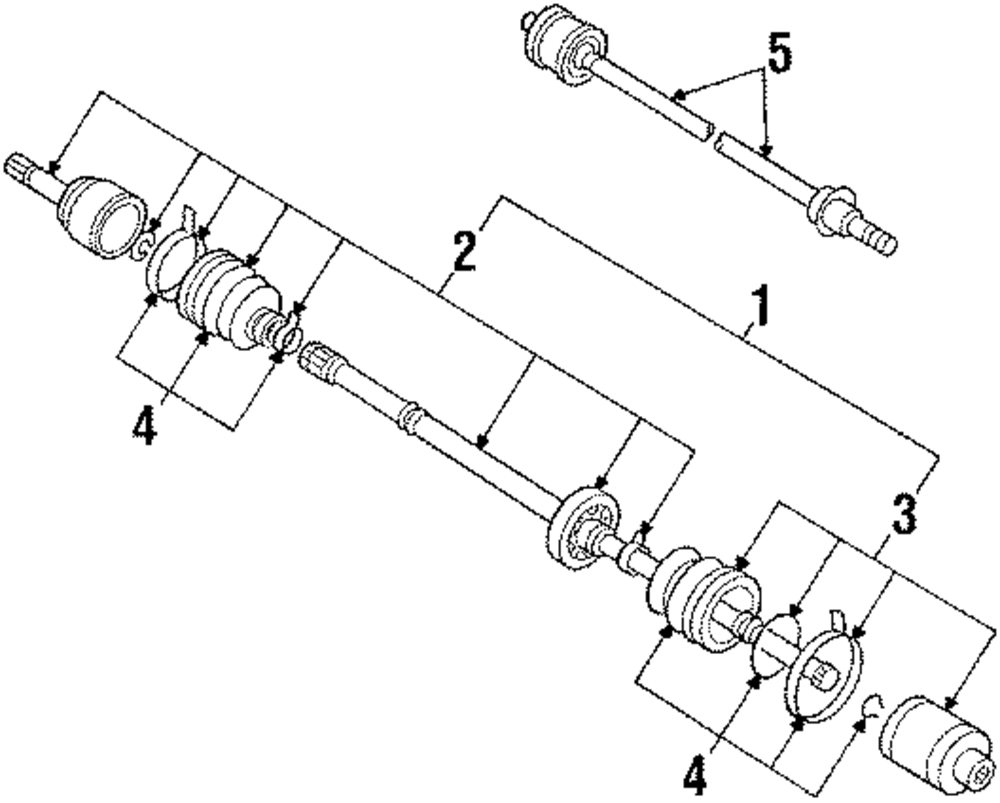 5
2
1
4
3
4