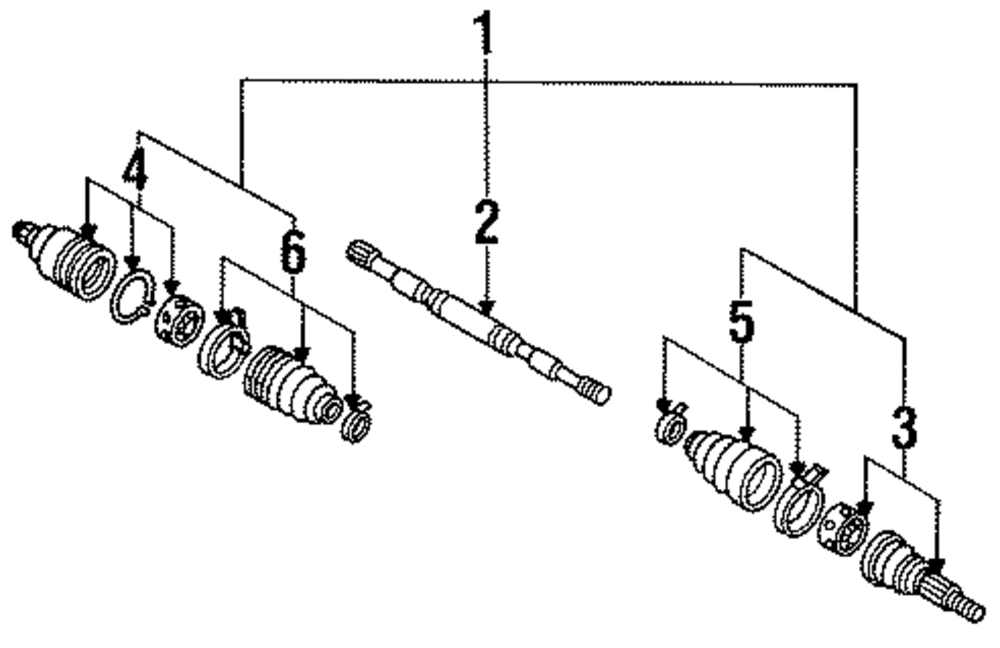 1
4
6
2
5
3