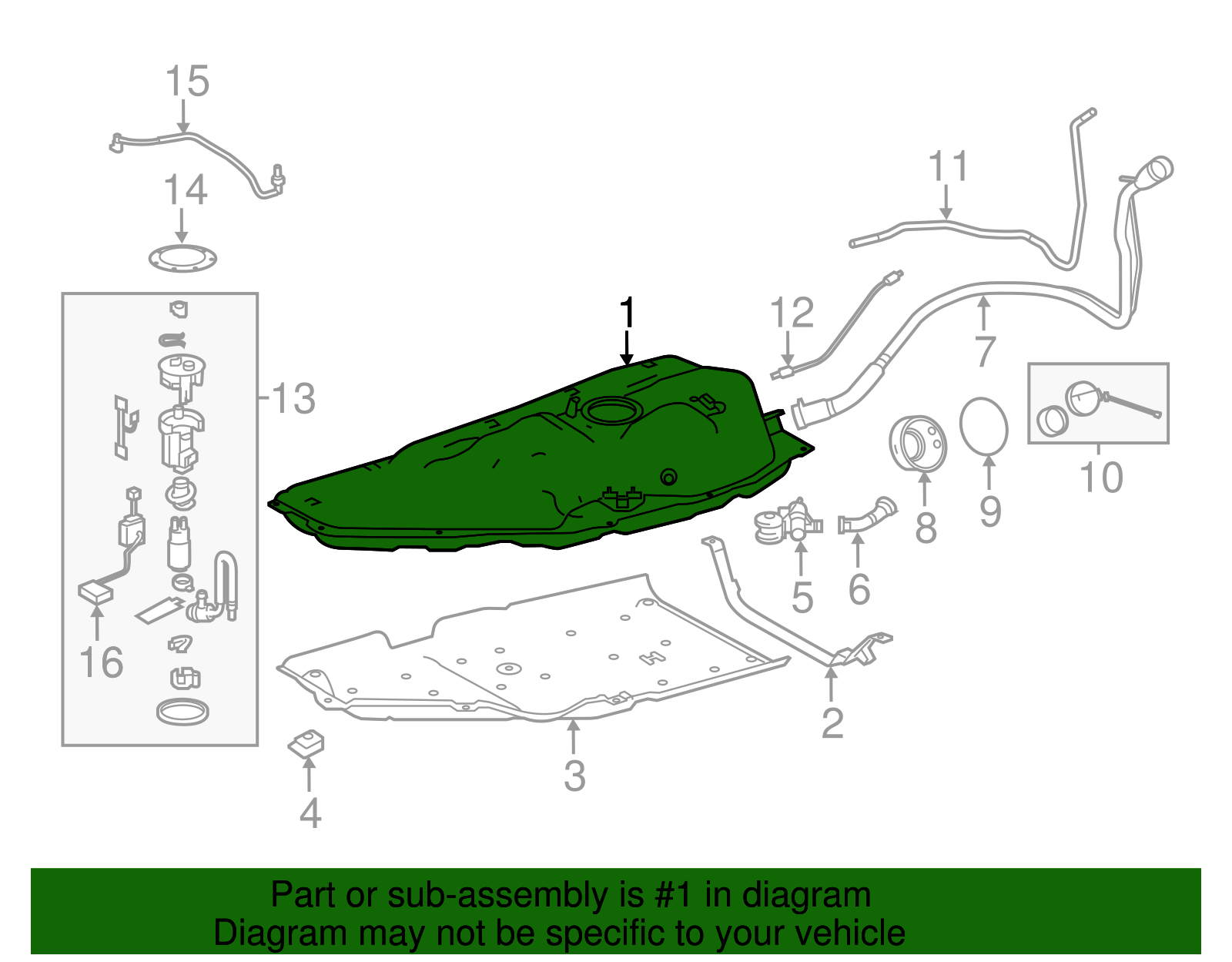 15
14
11
1
12
7
13
10
8
9
5
6
16
2
3
4

Part or sub-assembly is #1 in diagram
Diagram may not be specific to your vehicle