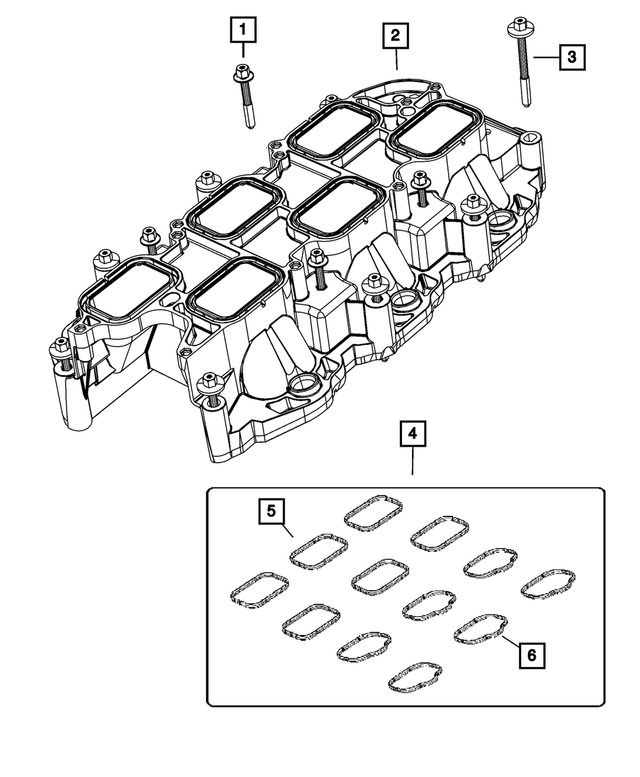 1
2
3
4
5
6