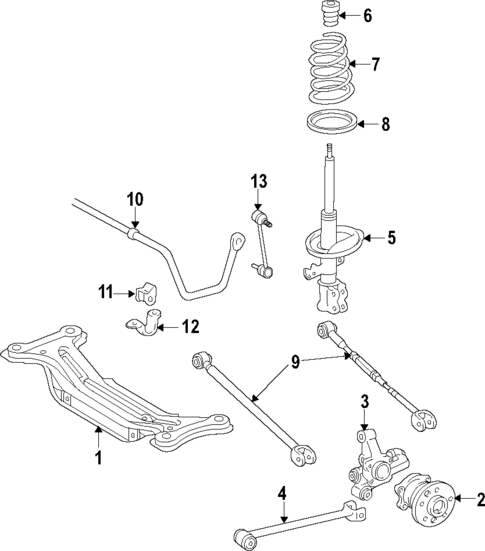 6
7
8
13
10
5
11
12
9
3
1
4
2