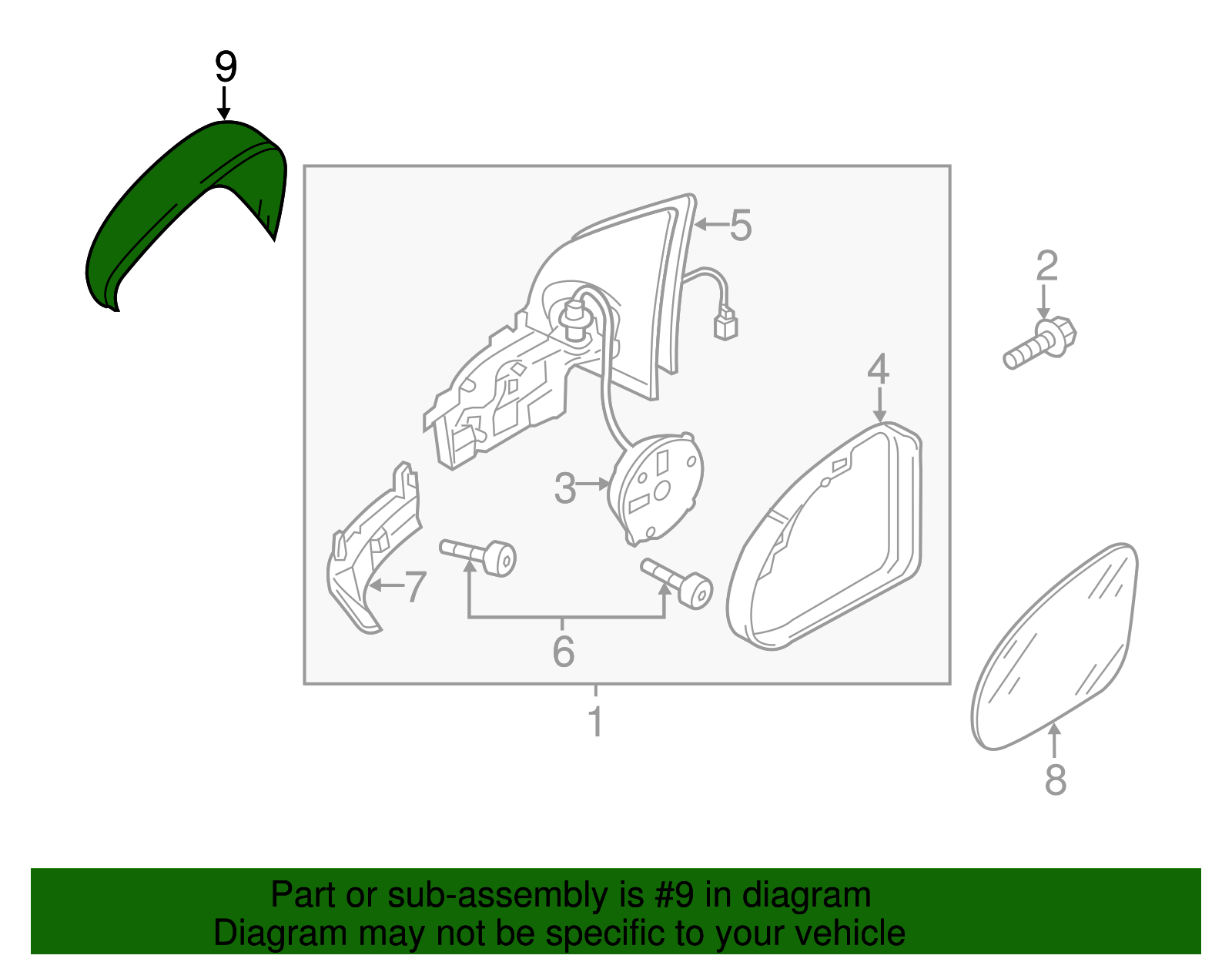 9

5

2

4

3

7

6

1

8

Part or sub-assembly is #9 in diagram
Diagram may not be specific to your vehicle