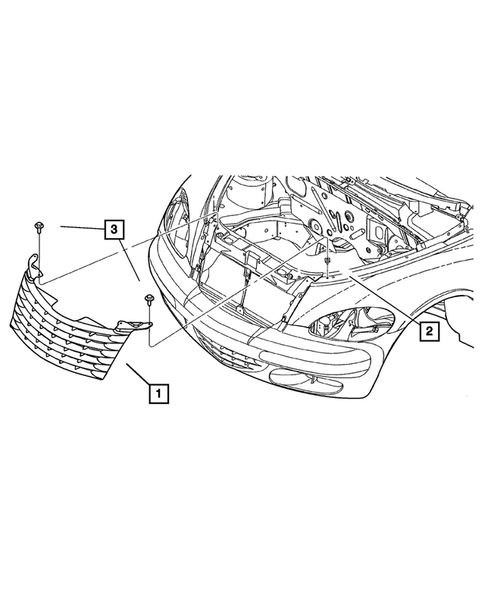 3
2
1