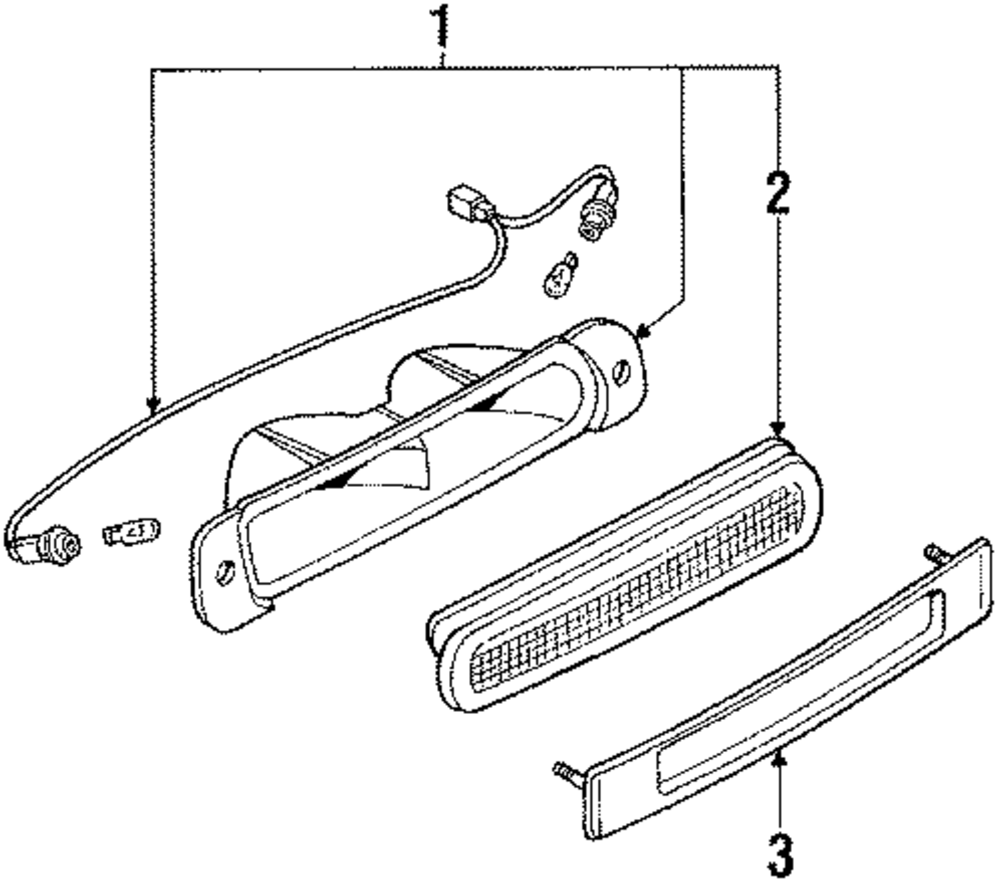 1
2
3