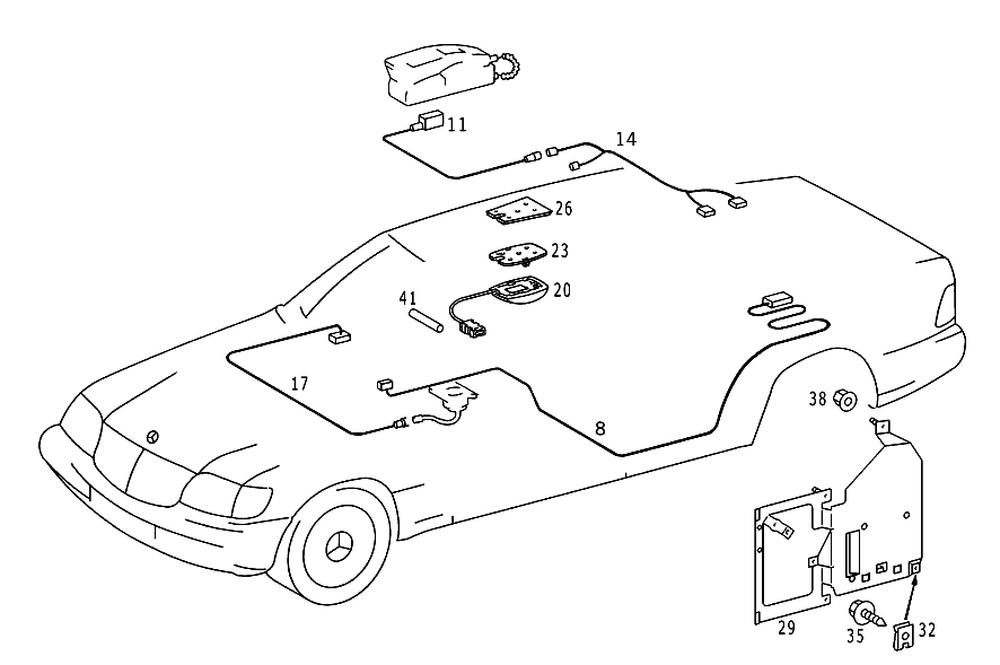 11
14
26
23
20
41
17
8
38
29
35
32