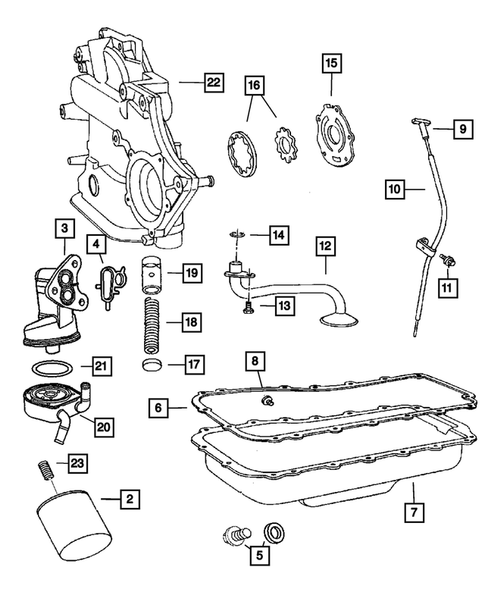 22
16
15
9
10
3
4
14
12
19
11
13
18
21
17
8
6
20
23
2
7
5