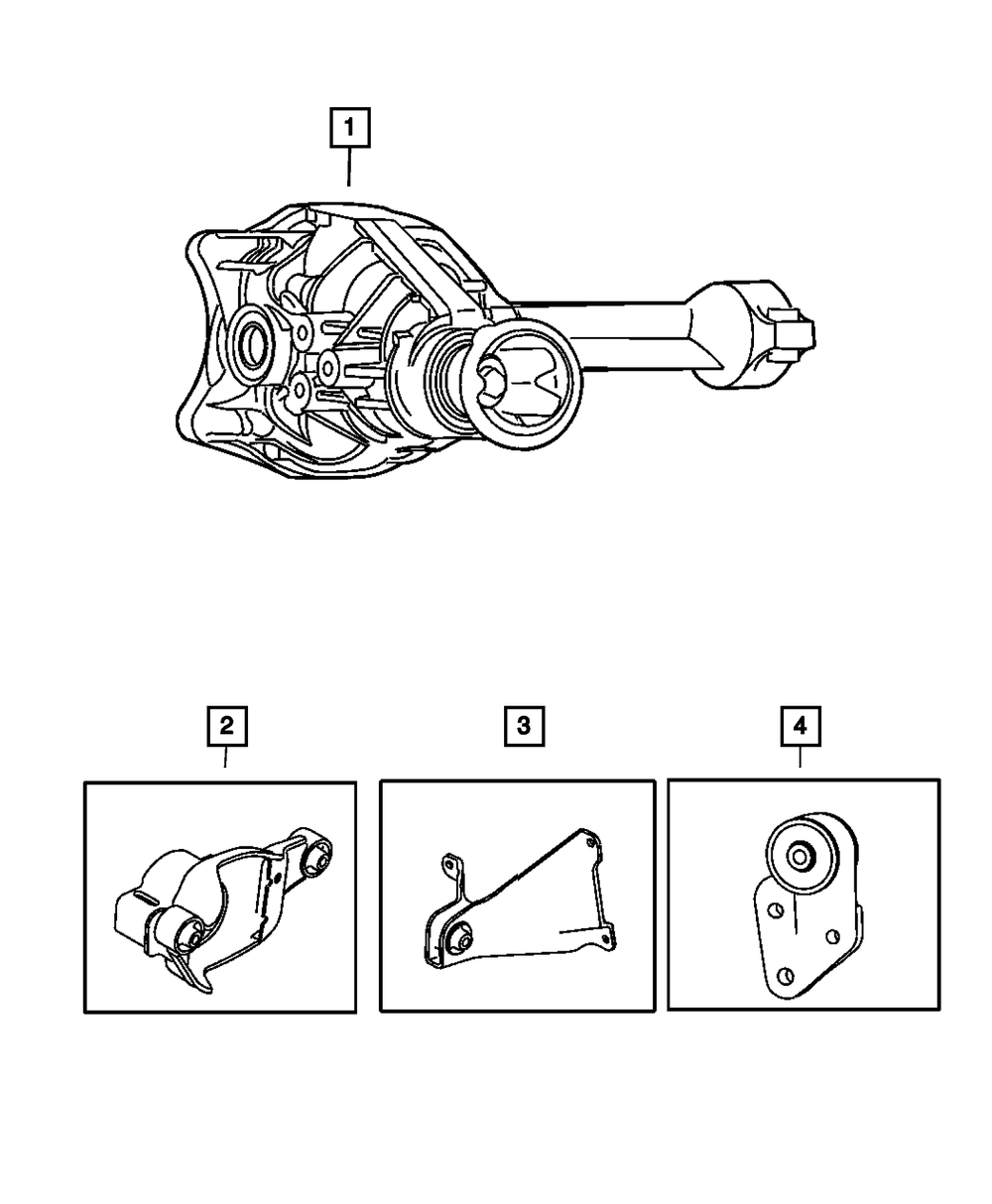 1

2

3

4