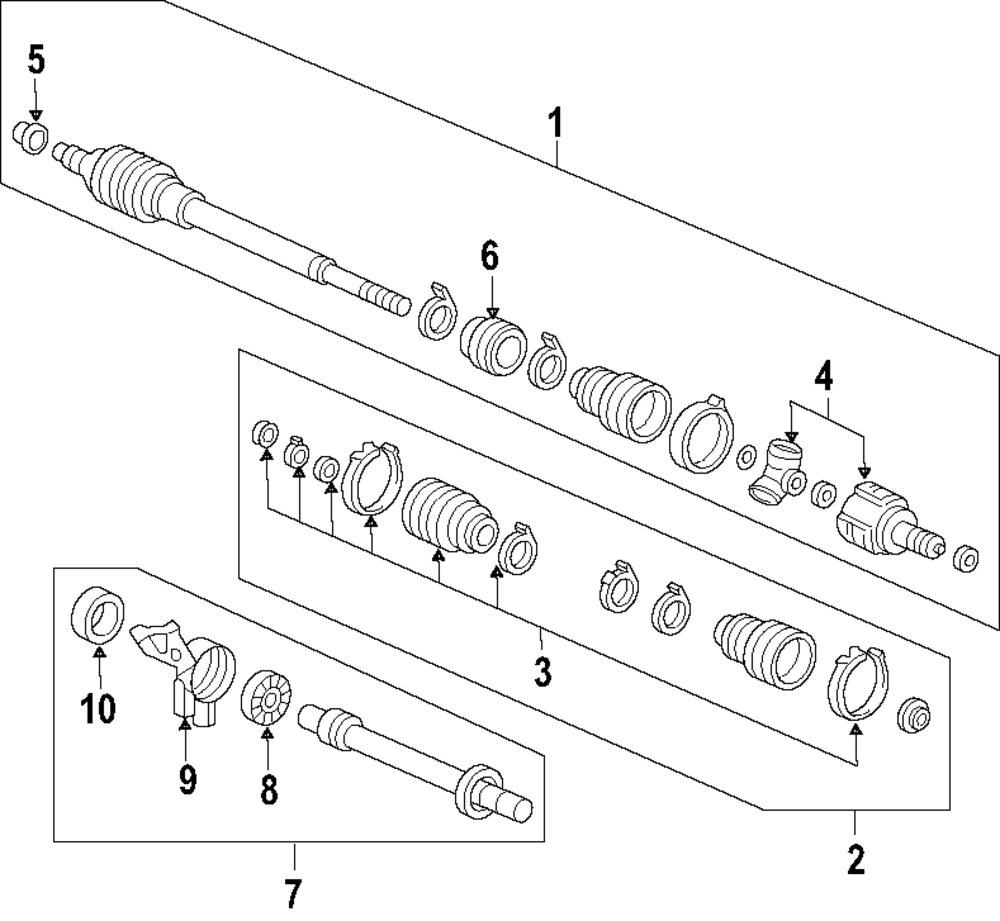 5
1
6
4
3
10
9
8
2
7