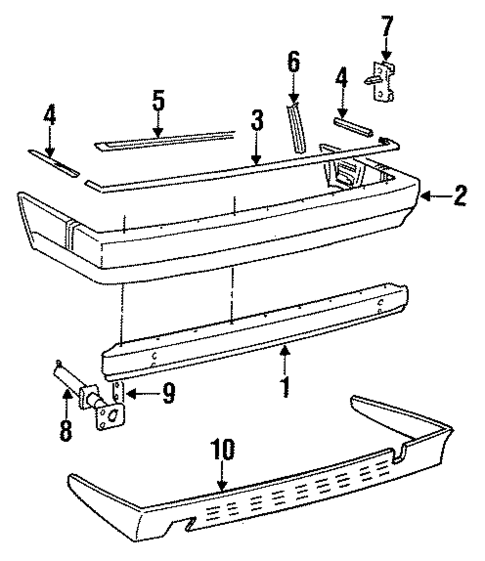 7
6
4
5
4
3
2
1
9
8
10