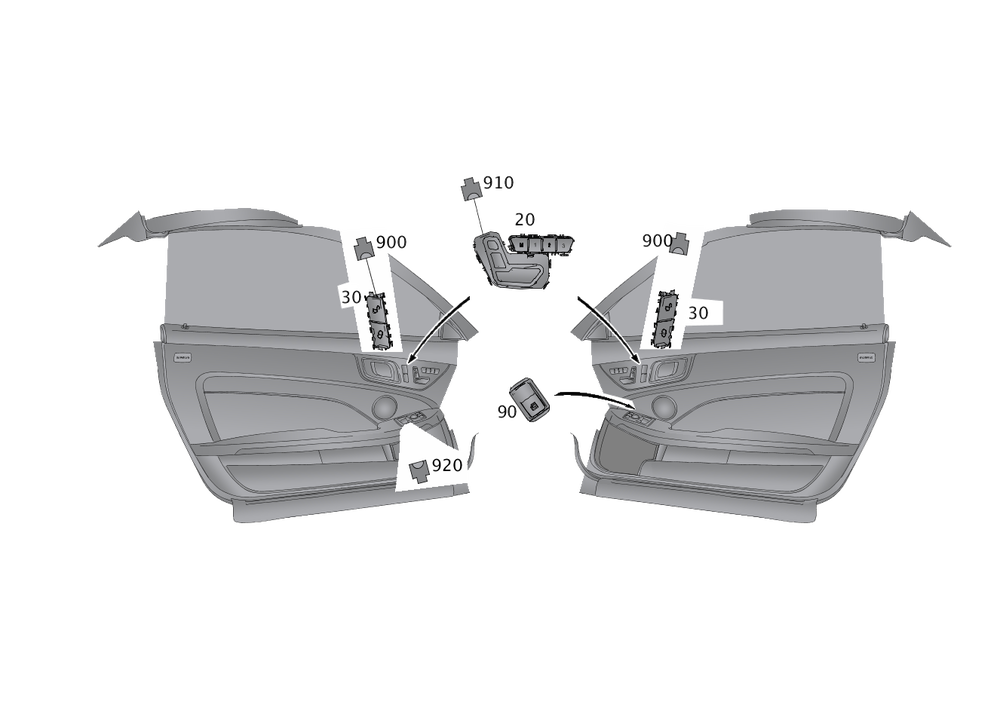 910
20
900
900
30
30
90
920