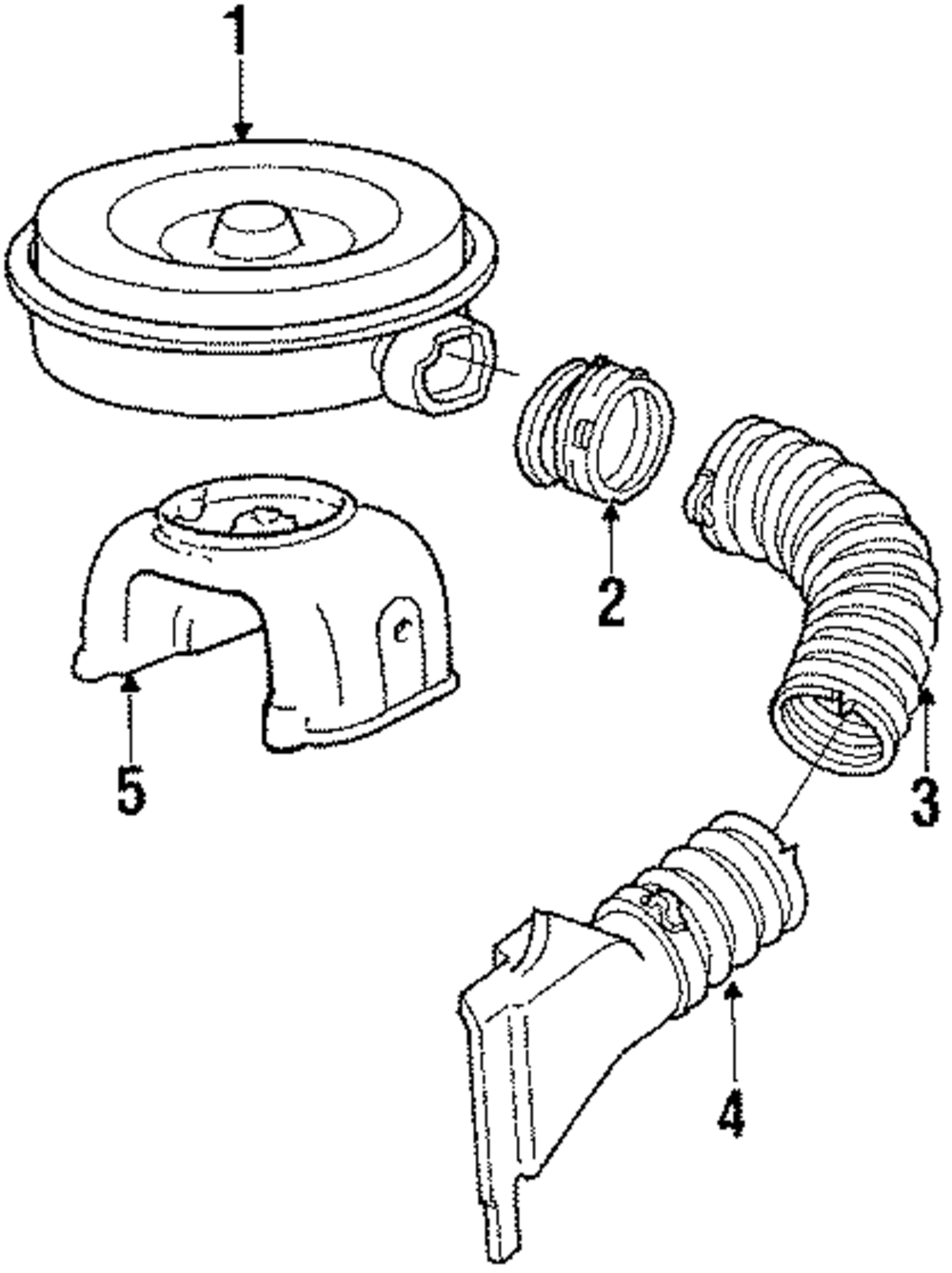 1

2

5

3

4