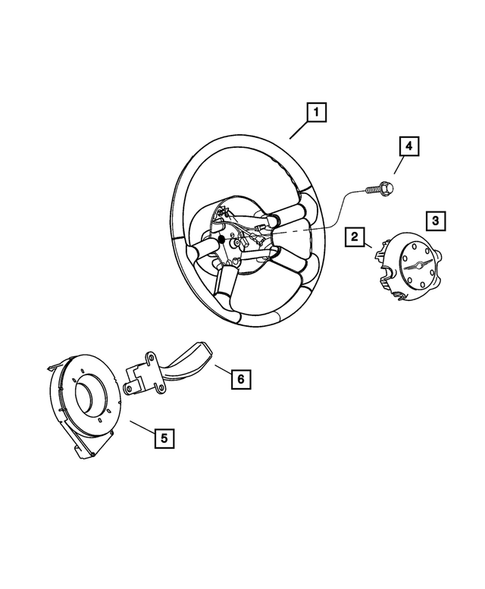 1
4
3
2
6
5