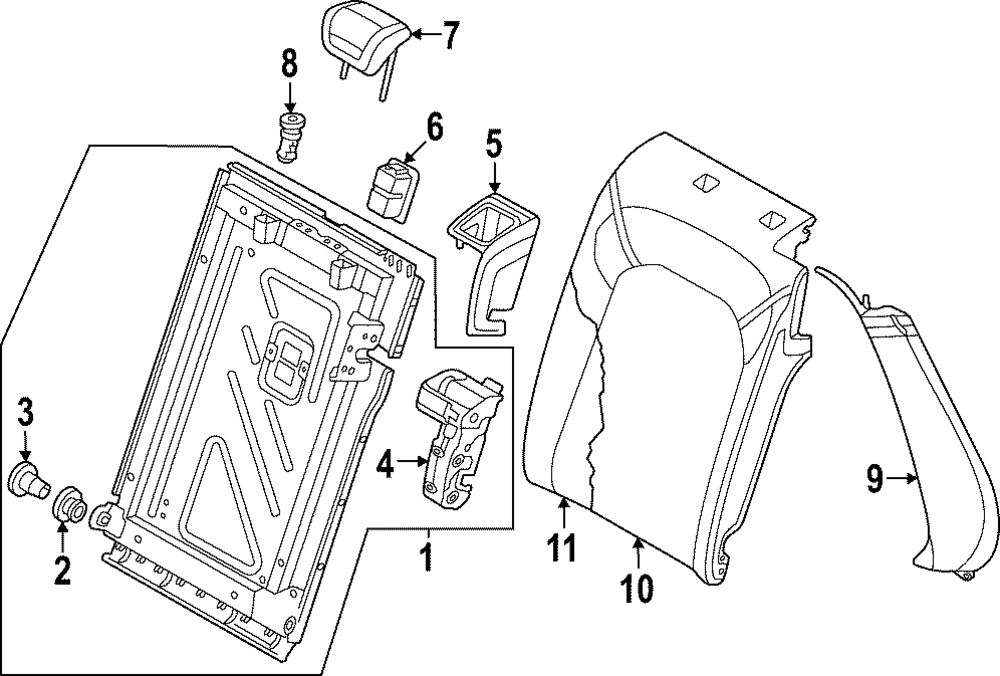 7
8
6
5
3
4
2
1
9
11
10