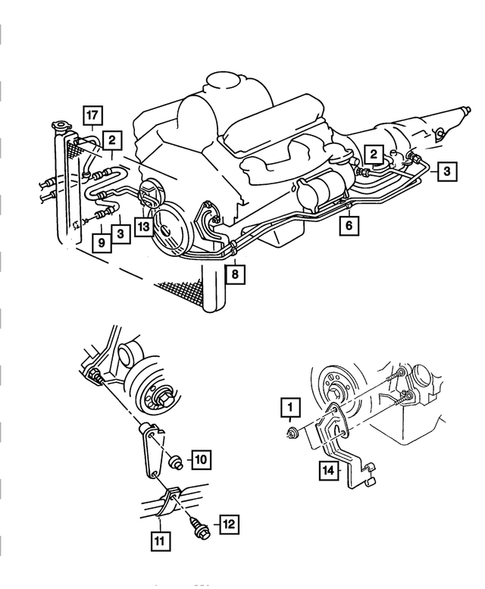 17
2
2
3
13
9
3
6
8
1
10
14
12
11