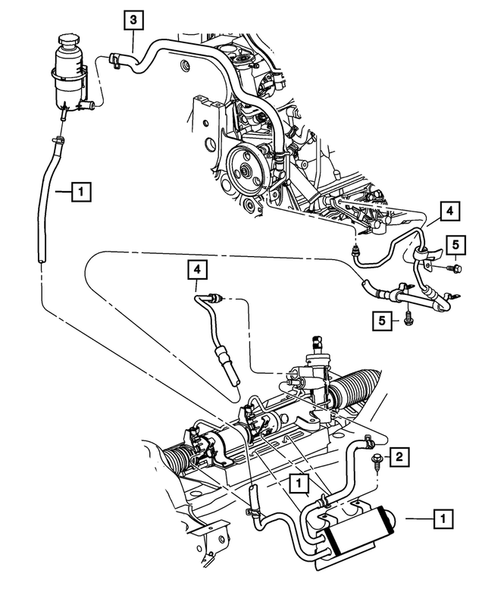 3

1

4

5

4

5

2

1

1