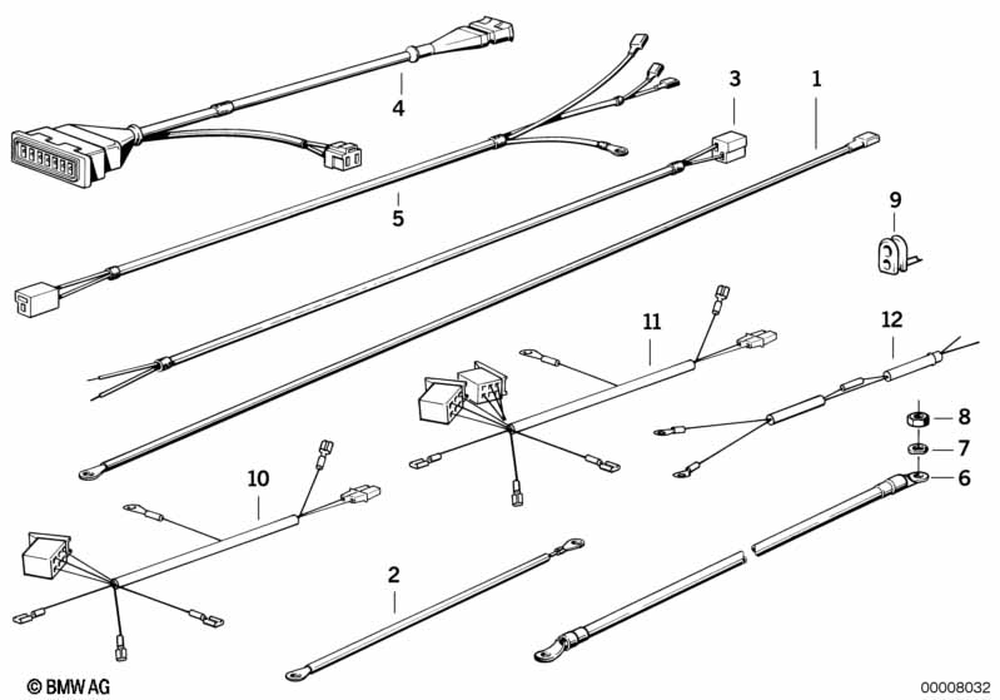 4
3
1
5
9
11
12
8
7
6
10
2
© BMW AG
00008032