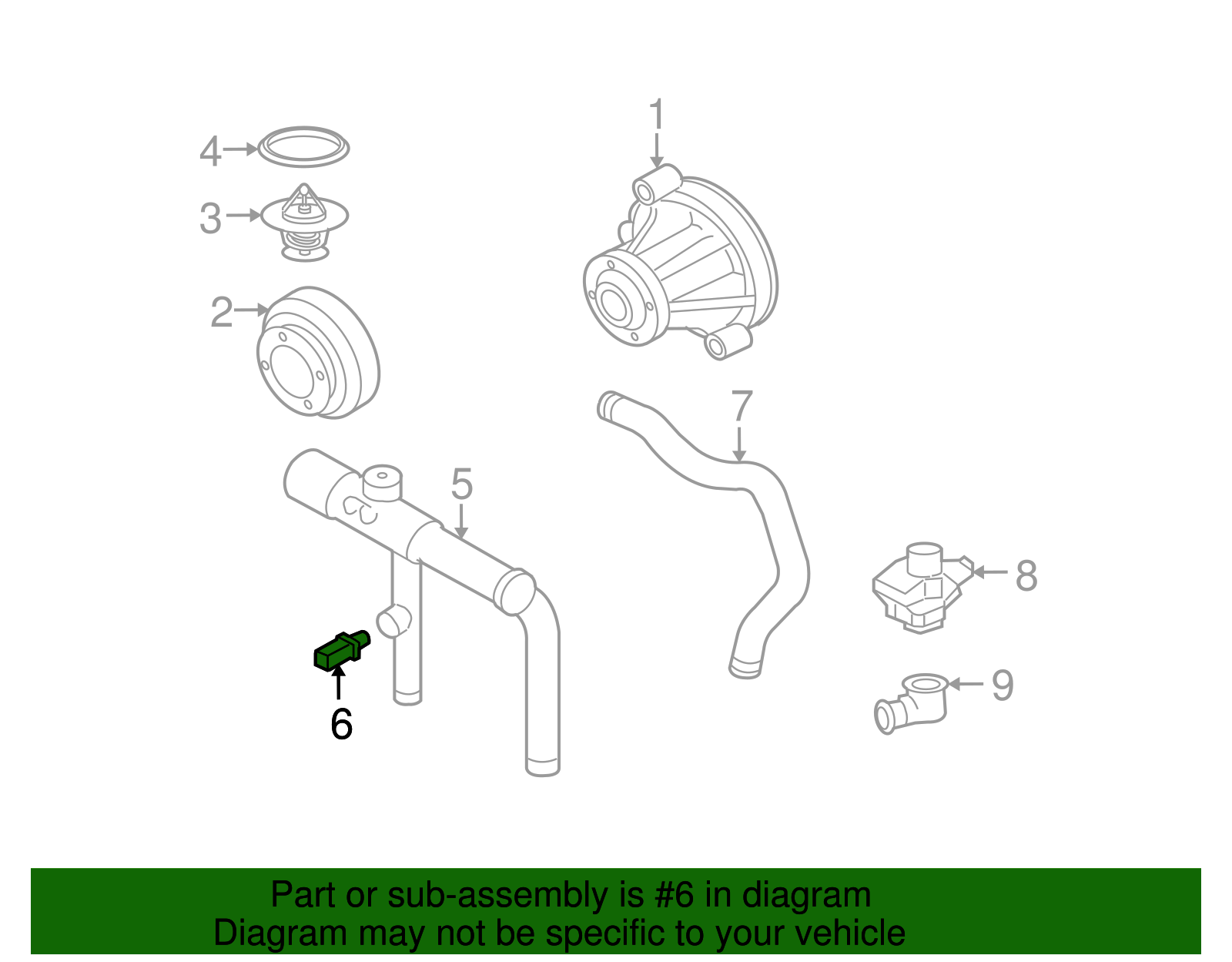 1
4
3
2
7
5
8
6
9

Part or sub-assembly is #6 in diagram
Diagram may not be specific to your vehicle