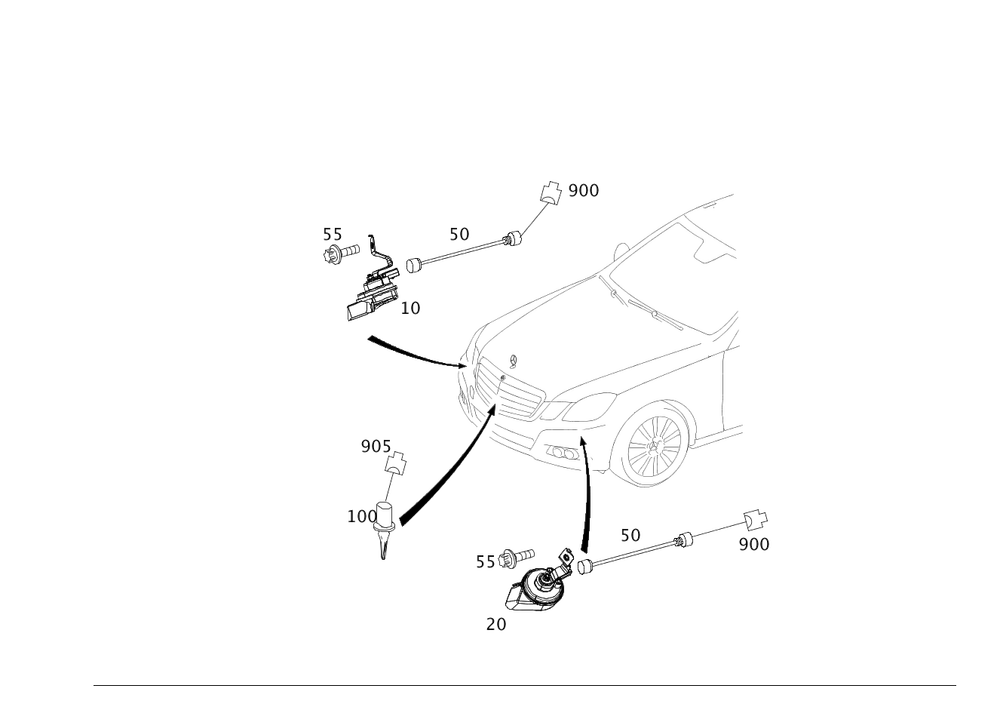 900
55
50
10
905
100
50
900
55
20