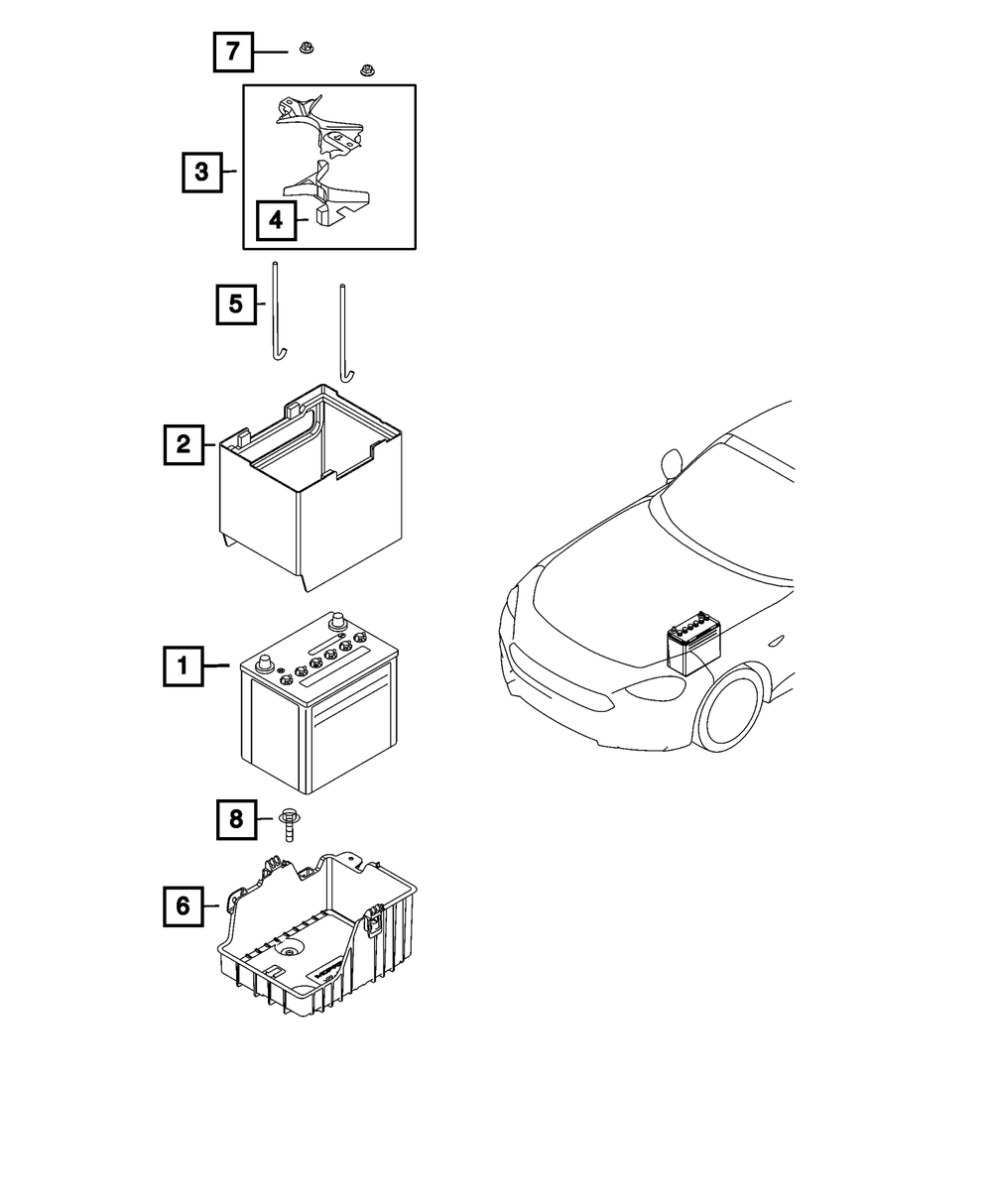 7

3

4

5

2

1

8

6