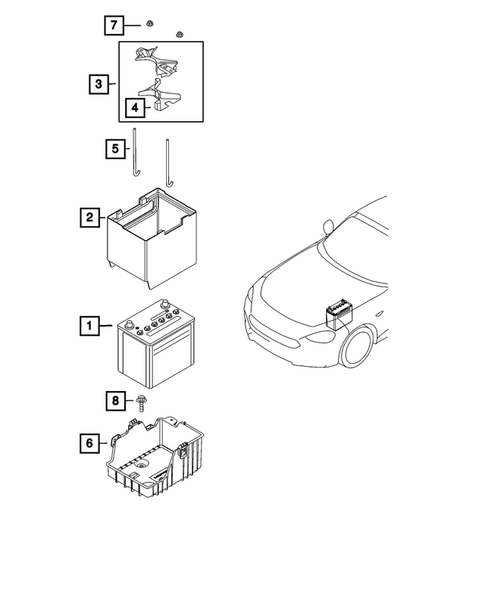 7
3
4
5
2
1
8
6