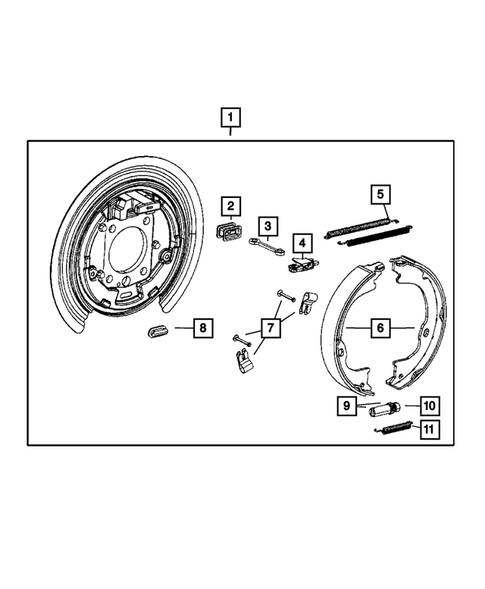 1
2
3
4
5
6
7
8
9
10
11