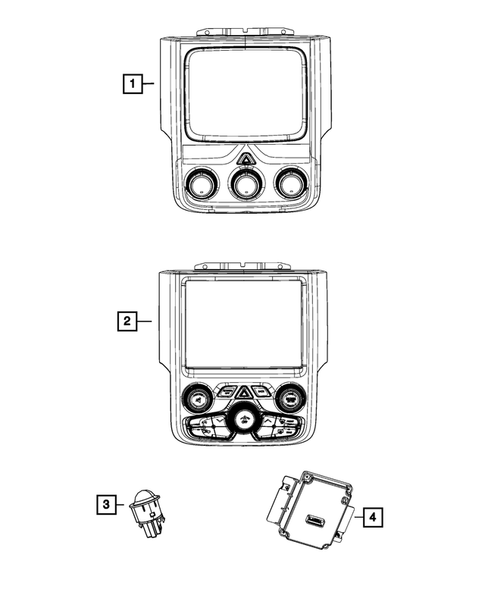 1

2

3

4