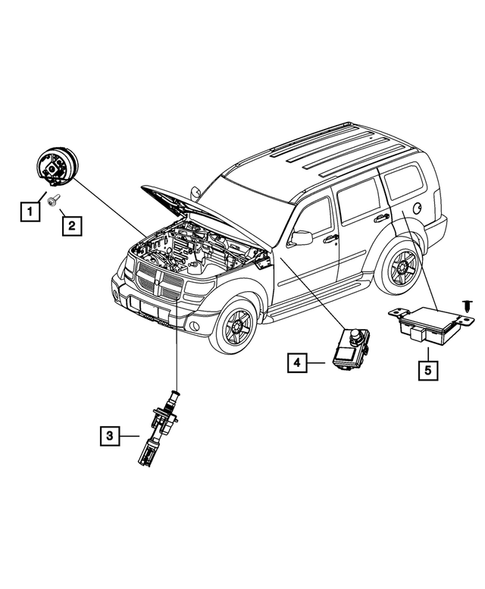 1
2
3
4
5