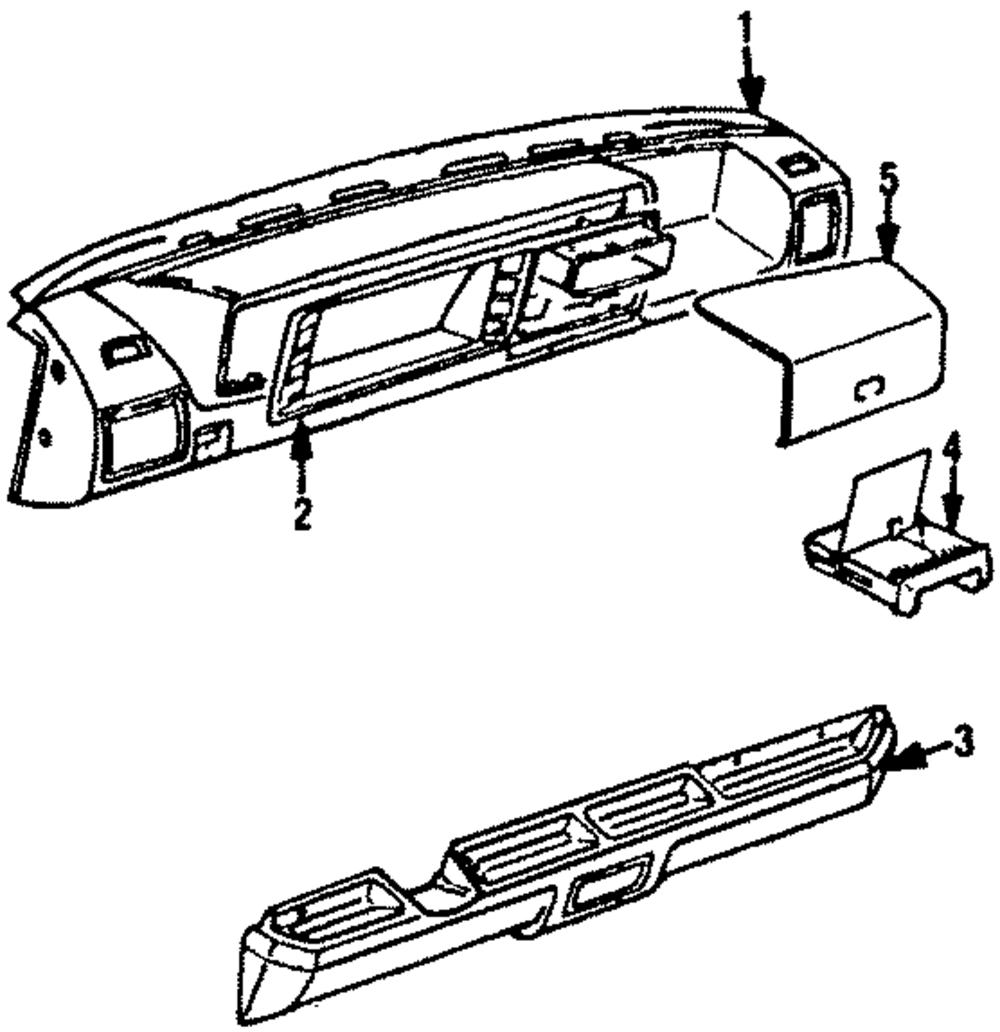 1
5
2
4
3