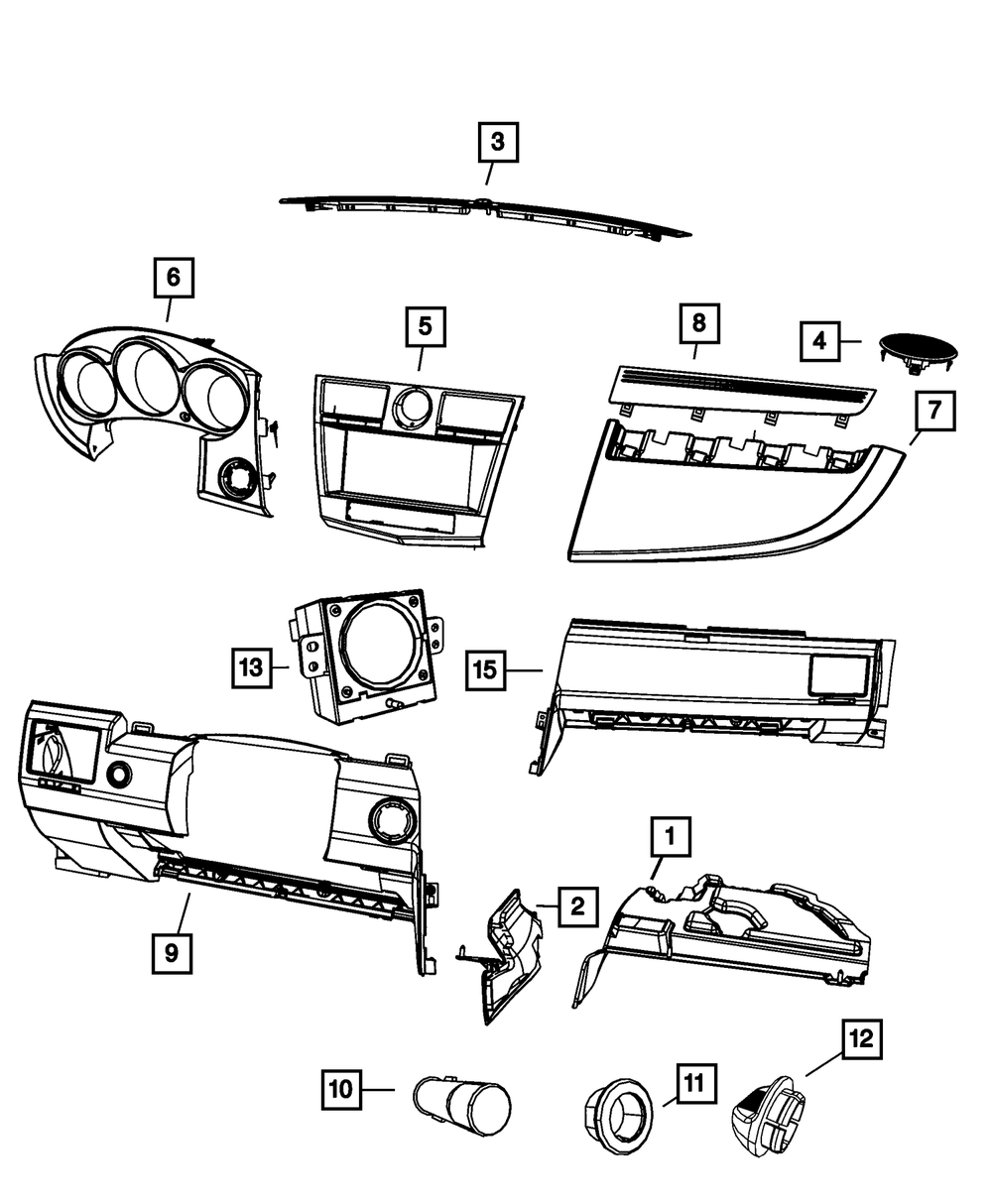 3
6
5
8
4
7
13
15
1
2
9
10
11
12