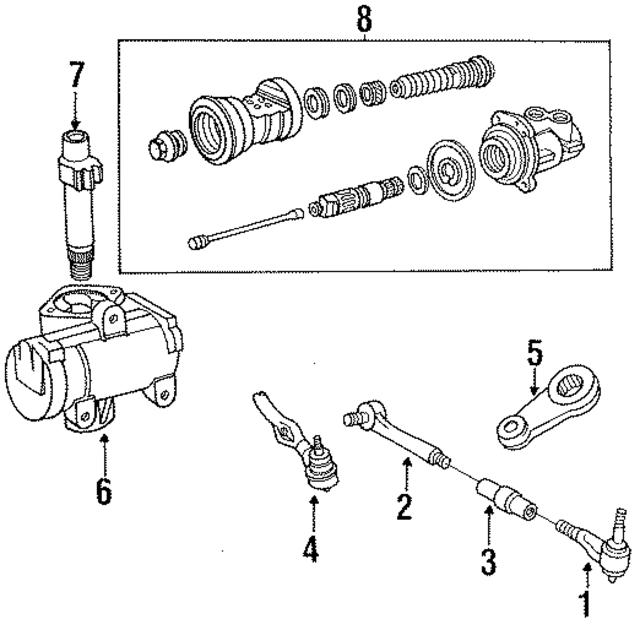 8
7
5
6
4
2
3
1