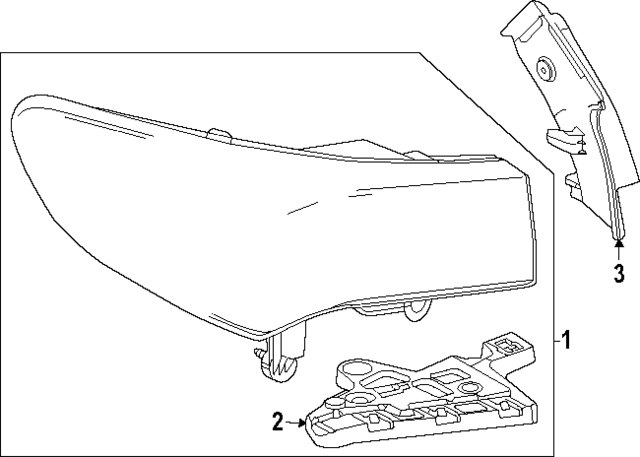 3
1
2