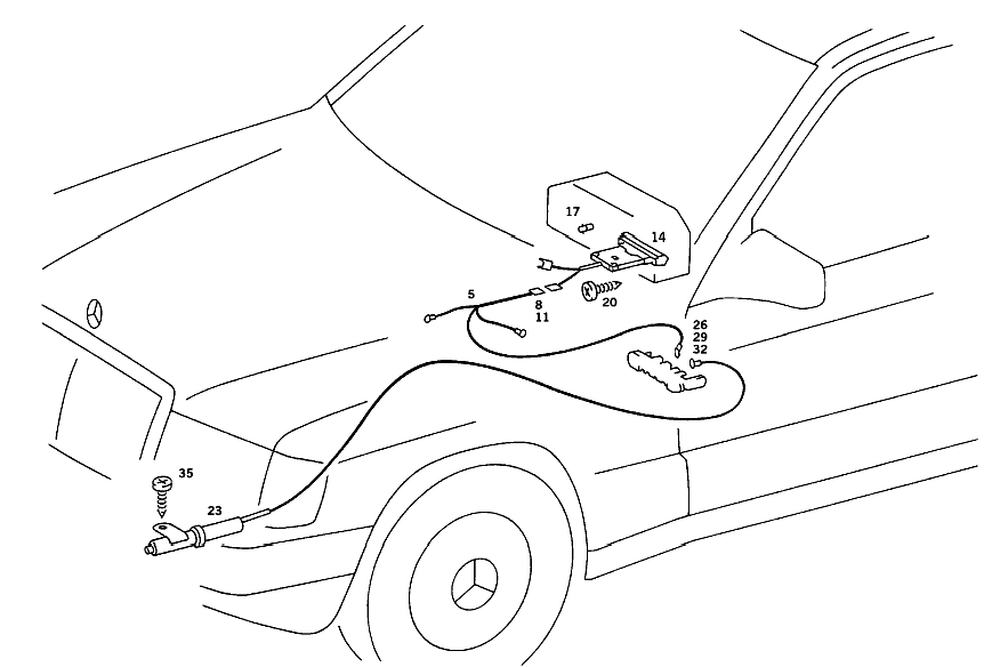 17
14
5
8
11
20
26
29
32
35
23