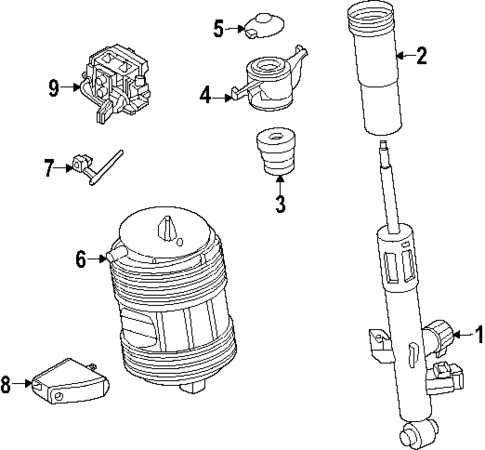 5
2
9
4
7
3
6
1
8