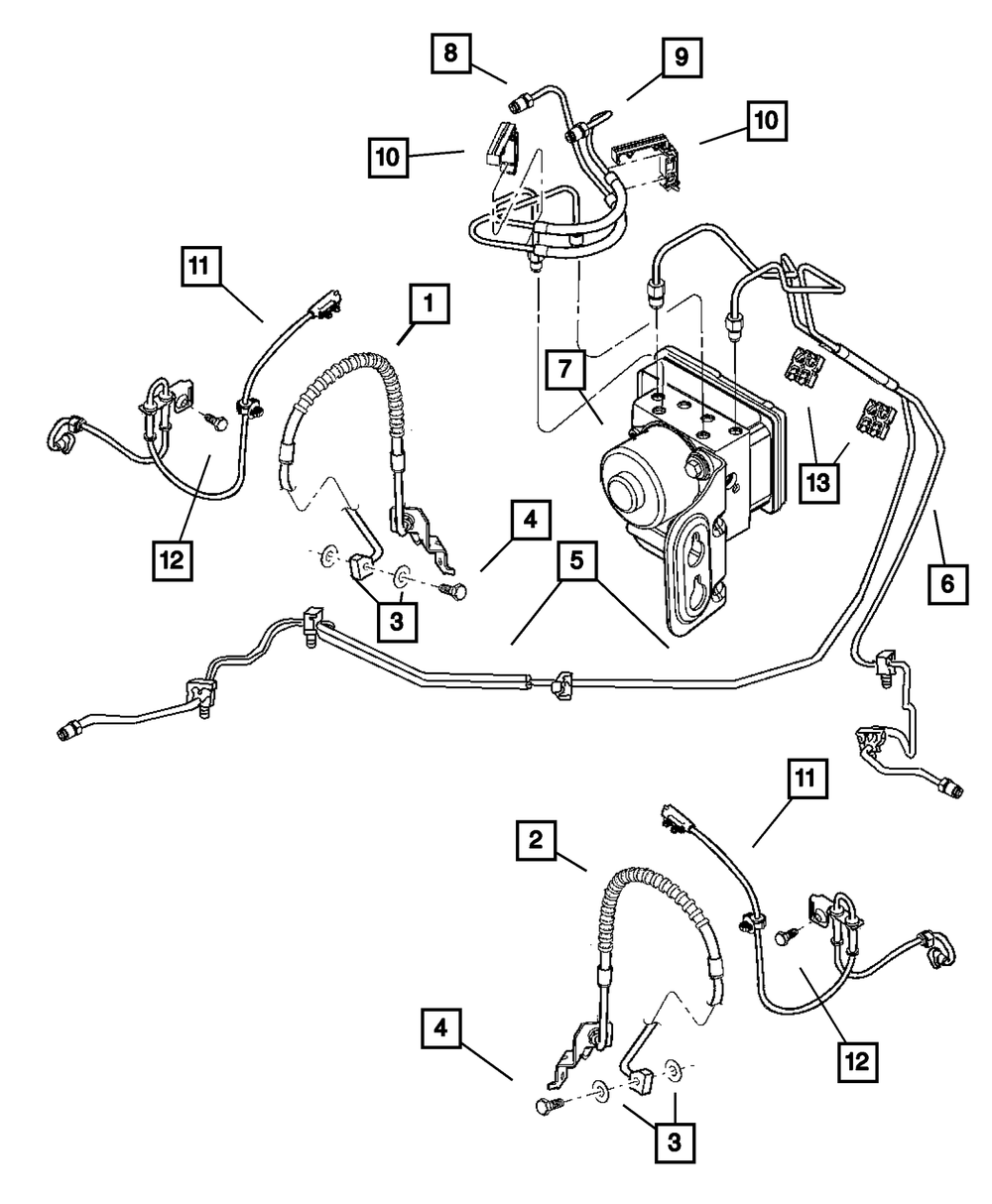 8
9
10
10
11
1
7
13
12
4
5
6
3
11
2
12
4
3