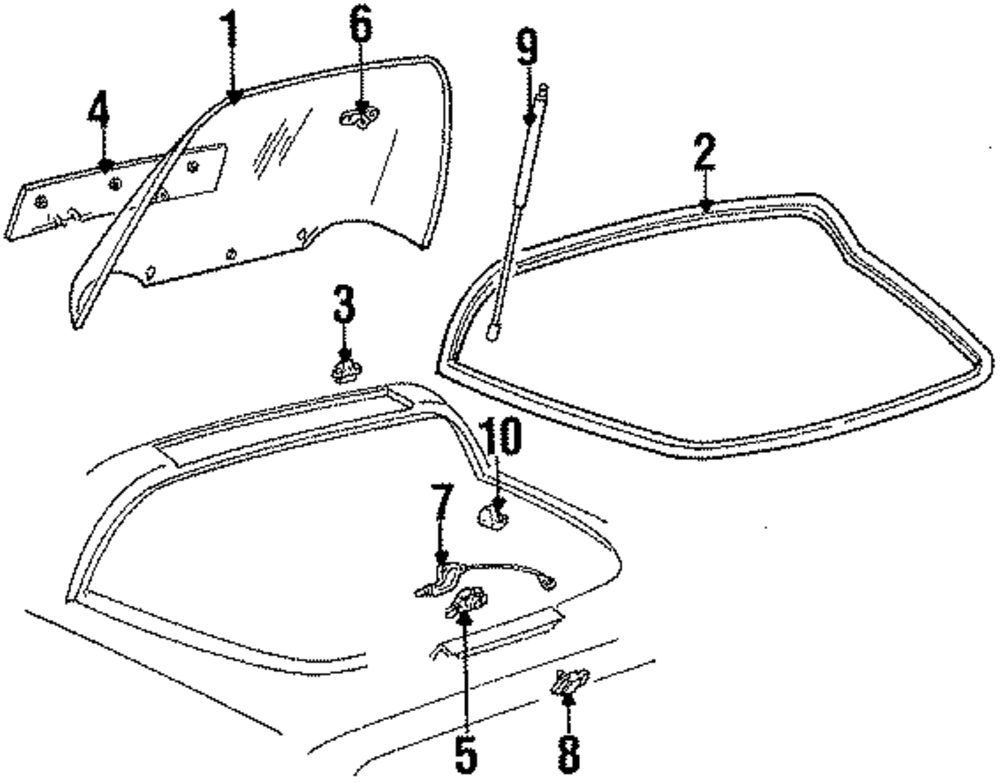 1
6
9
4
2
3
10
7
5
8