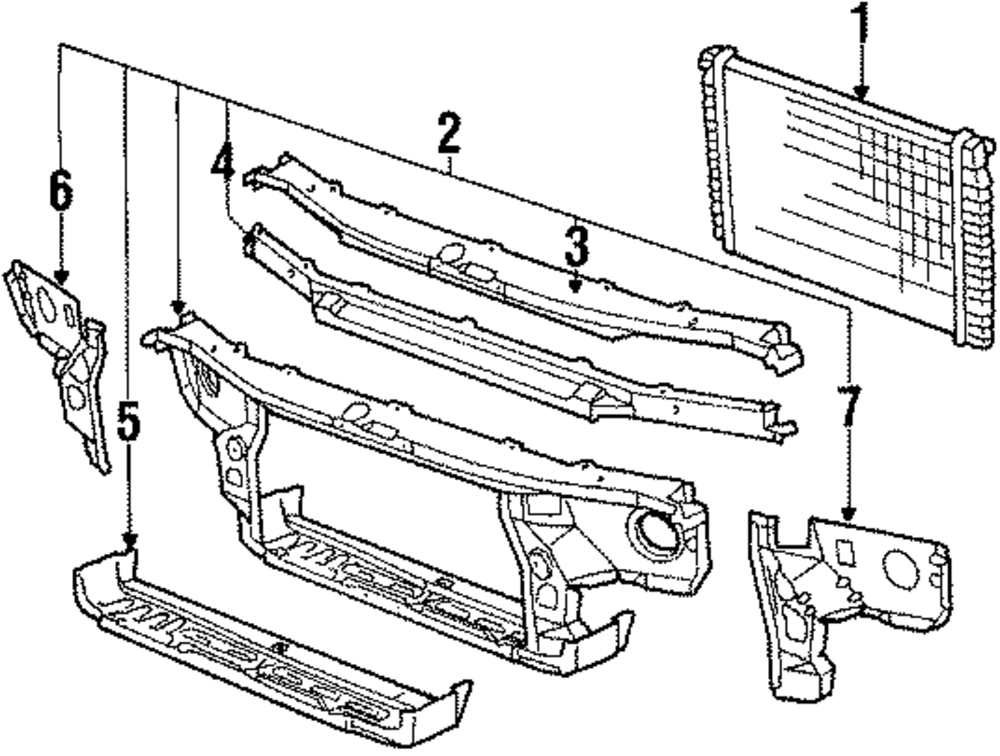 1
2
4
3
6
5
7