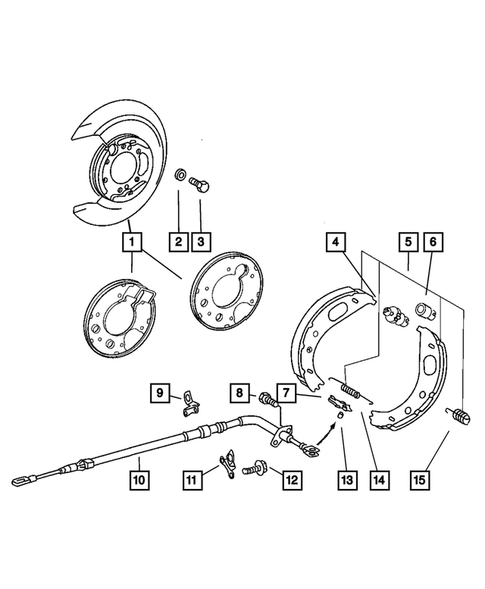 1
2
3
4
5
6
9
8
7
10
11
12
13
14
15