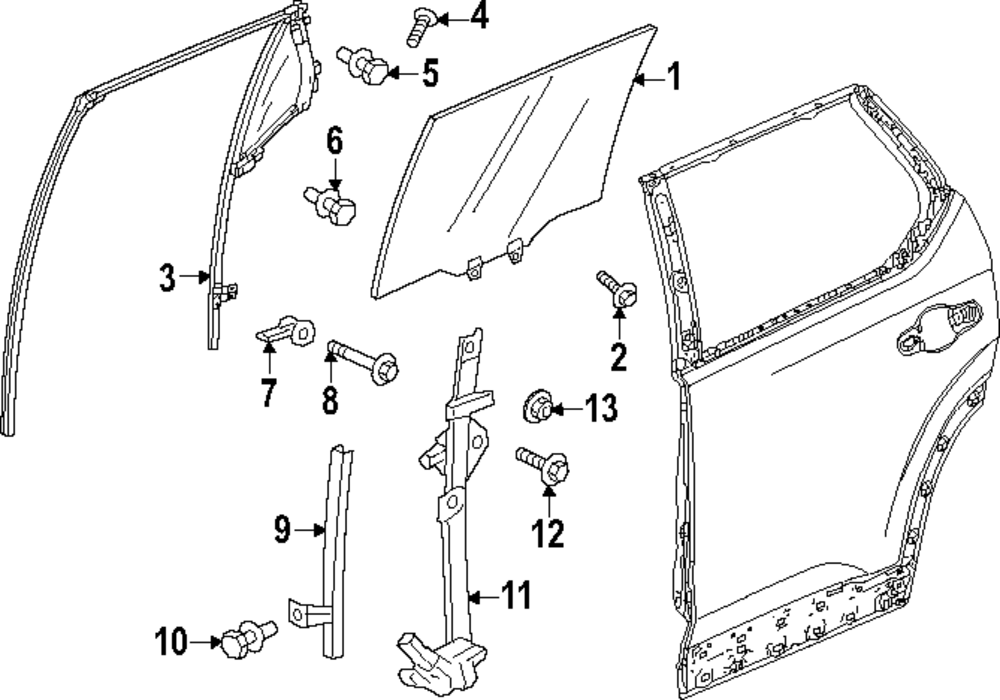 4
5
1
6
3
2
7
8
13
12
9
11
10