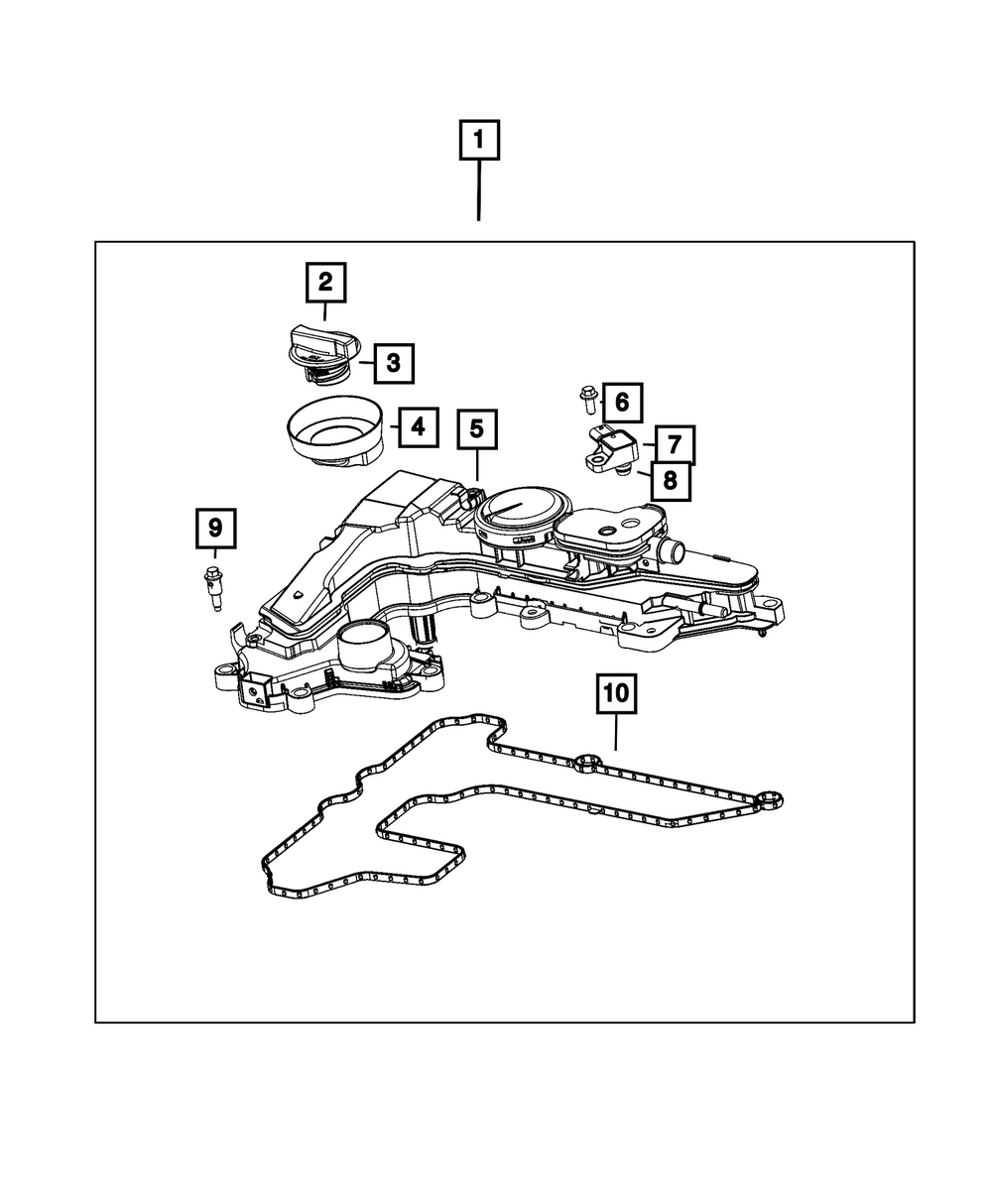 1

2

3

4

5

6

7

8

9

10