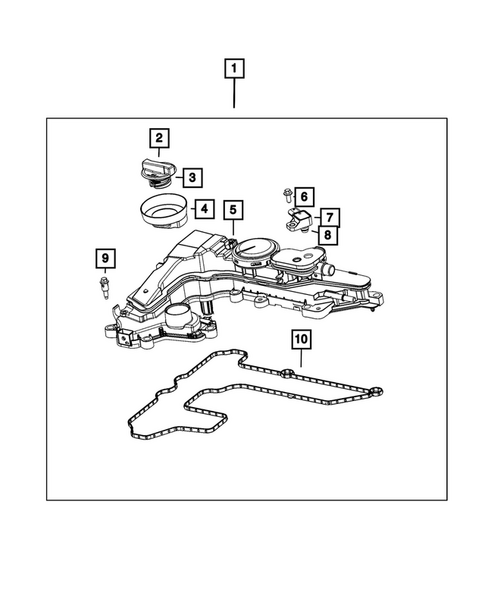 1
2
3
4
5
6
7
8
9
10